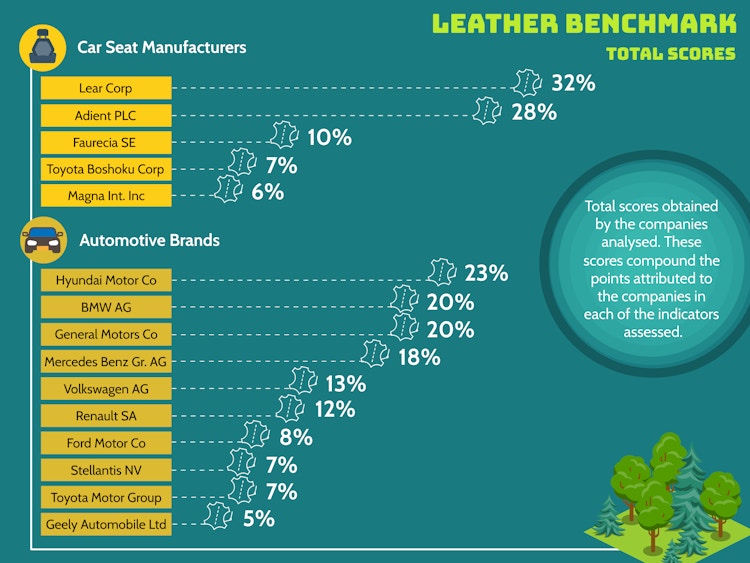 LEATHER BENCHMARK
TOTAL SCORES

Car Seat Manufacturers

Lear Corp 32%
Adient PLC 28%
Faurecia SE 10%
Toyota Boshoku Corp 7%
Magna Int. Inc 6%

Automotive Brands

Hyundai Motor Co 23%
BMW AG 20%
General Motors Co 20%
Mercedes Benz Gr. AG 18%
Volkswagen AG 13%
Renault SA 12%
Ford Motor Co 8%
Stellantis NV 7%
Toyota Motor Group 7%
Geely Automobile Ltd 5%

Total scores obtained by the companies analysed. These scores compound the points attributed to the companies in each of the indicators assessed.